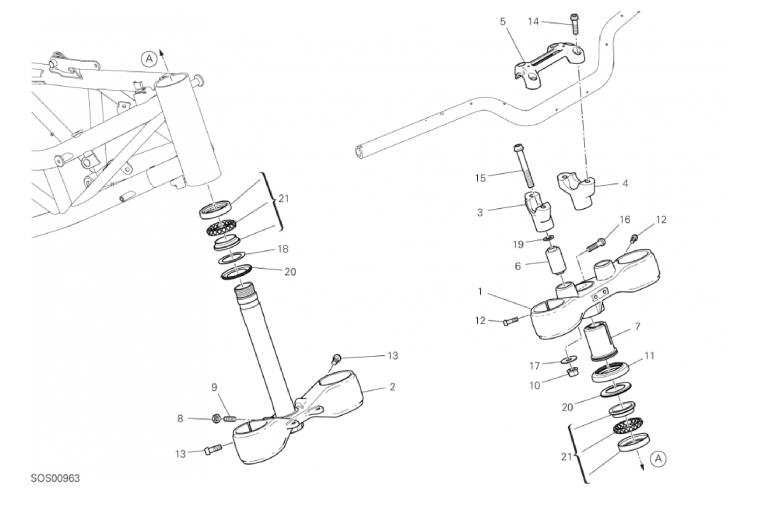 A
21
18
20
13
2
9
8
13
SOS00963
5
14
15
4
3
16
12
19
6
1
12
7
17
11
10
20
21
A