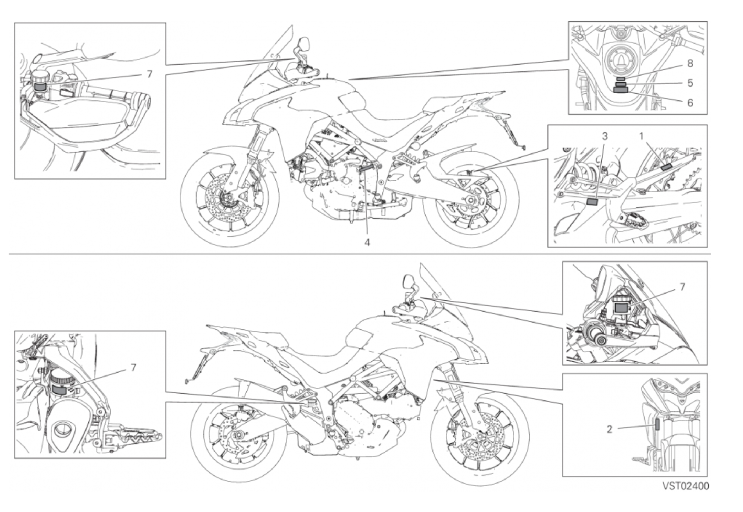 7

8
5
6

3
1

4

7

7

2

VST02400