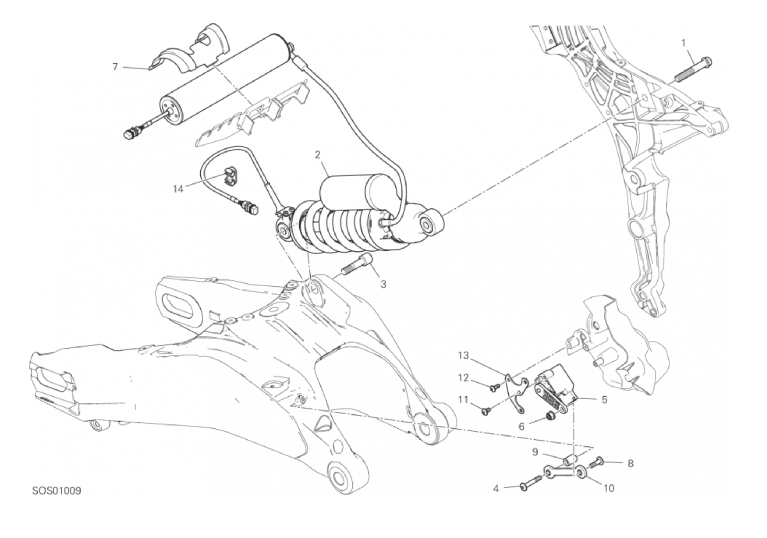 7
1
2
14
3
13
12
11
5
6
9
8
4
10
SOS01009