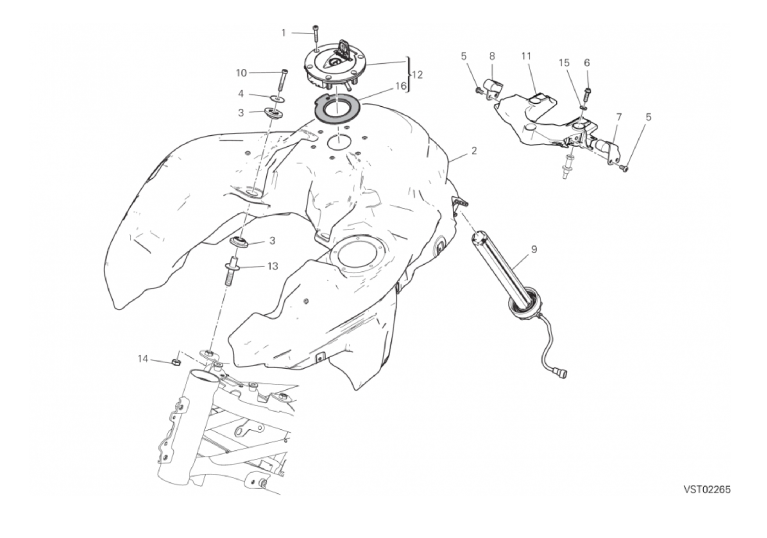 1
10
4
3
12
16
5
8
11
15
6
7
5
2
3
13
9
14
VST02265