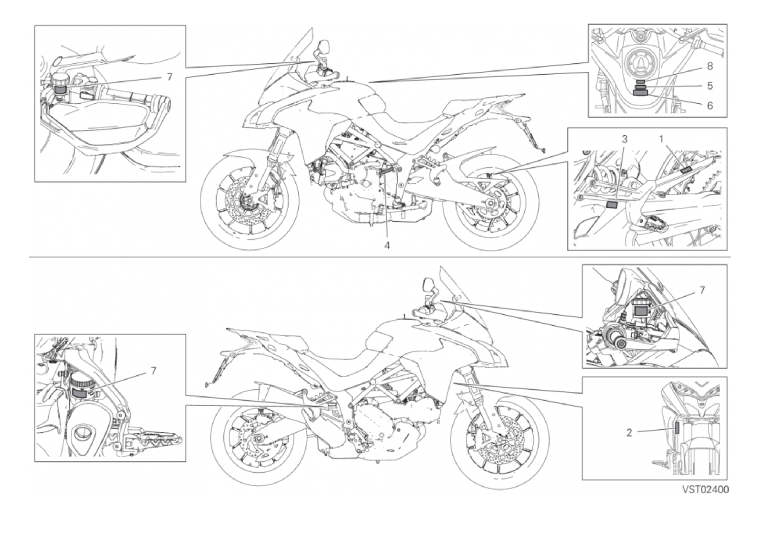 7
8
5
6
3
1
4
7
7
2
VST02400