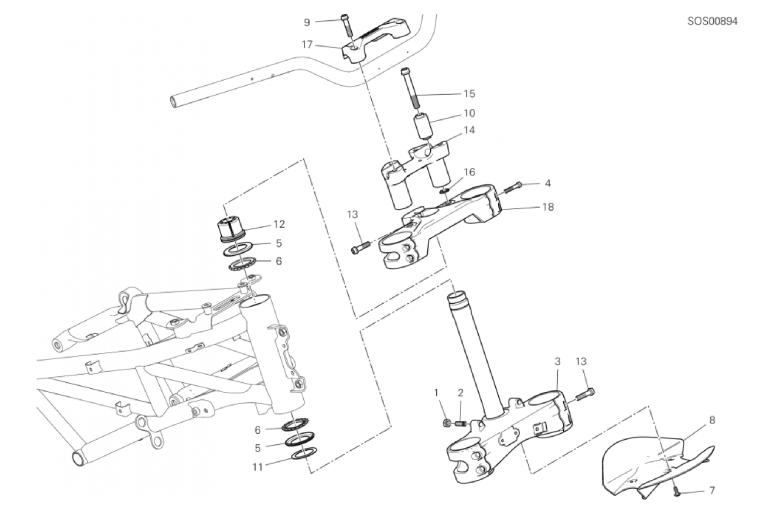 SOS00894

9
17
15
10
14
16
4
18
13
12
5
6
3
13
1
2
6
5
11
8
7