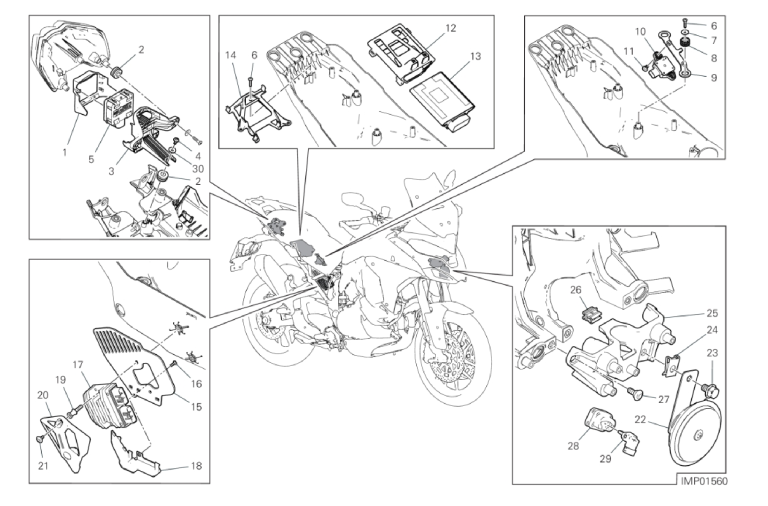 2
1
5
3
4
30
2
14
6
12
13
10
11
6
7
8
9
17
19
20
21
16
15
18
26
25
24
23
27
22
28
29
IMP01560