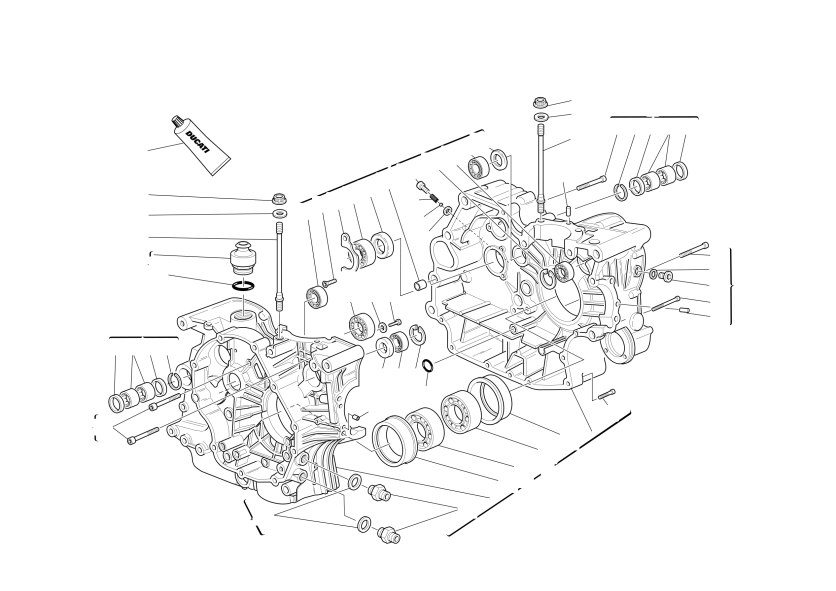 DUCATI