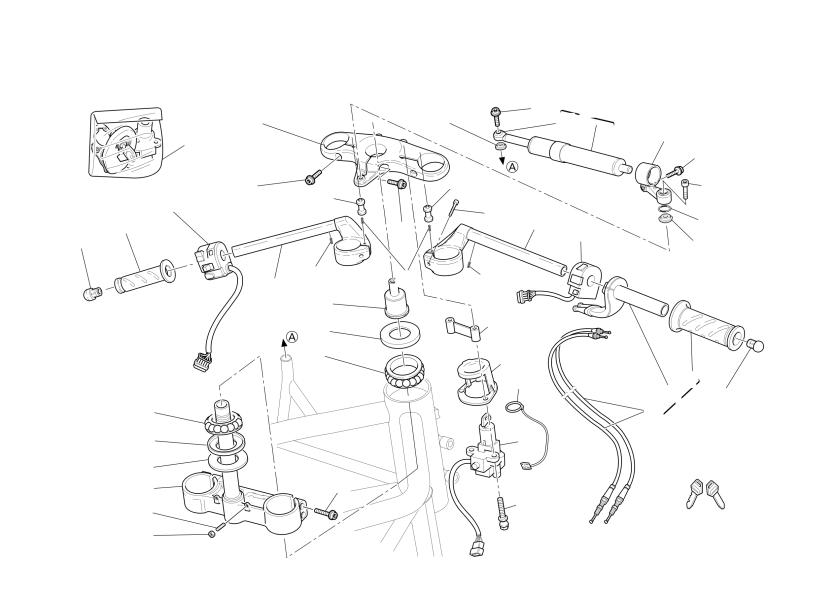 A

A