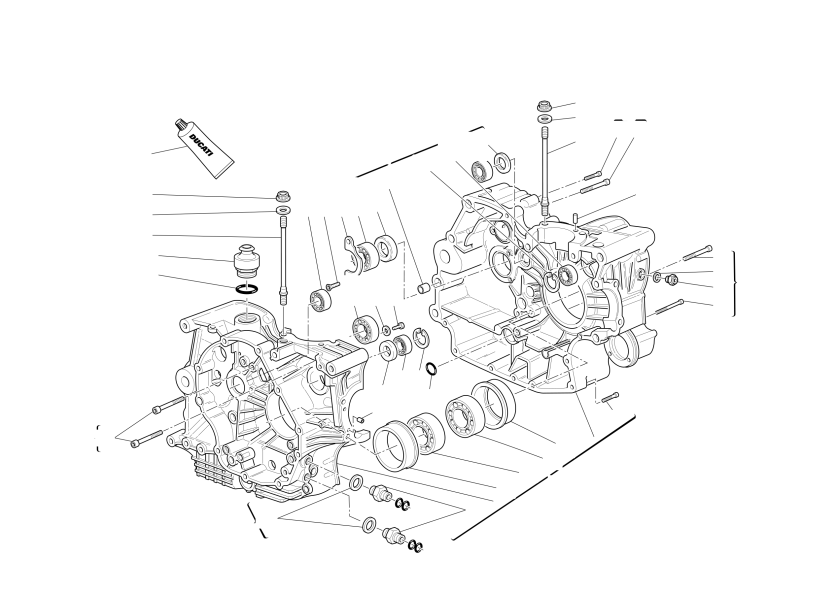 DUCATI