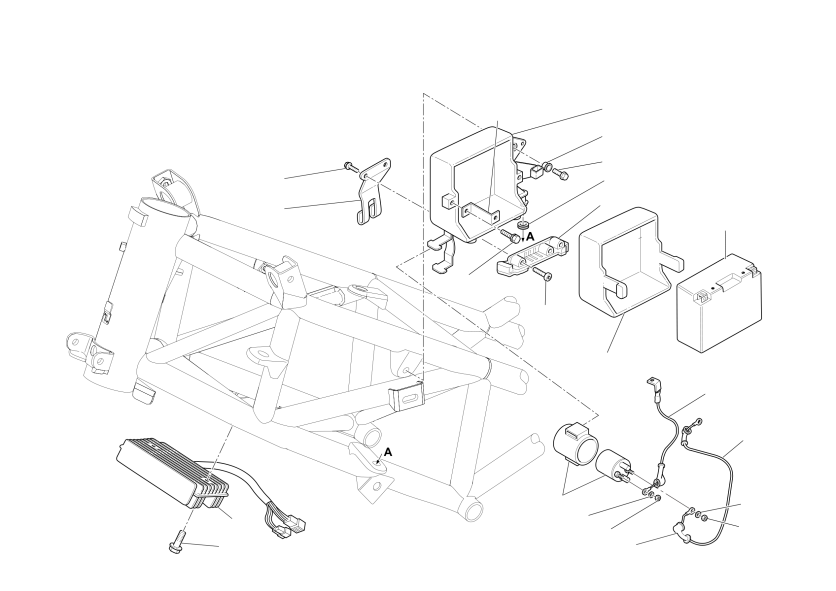 A
A