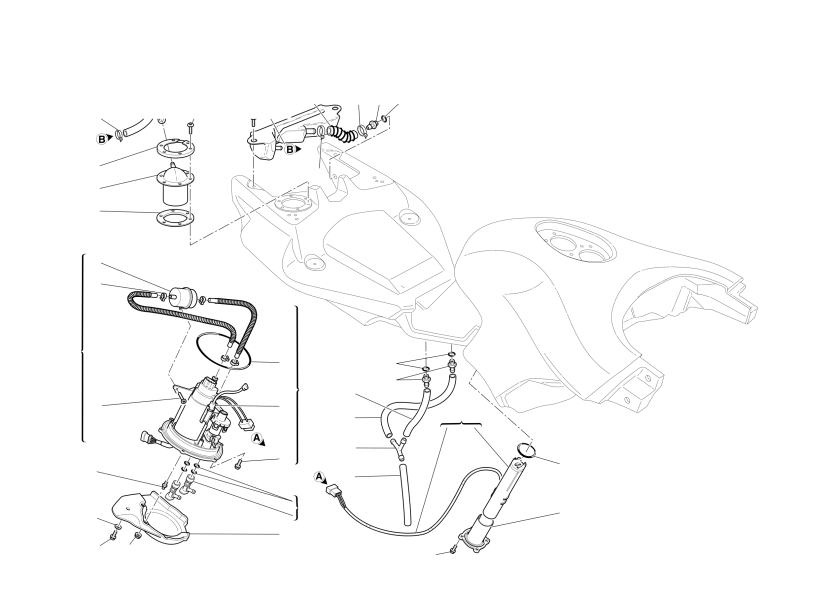 B
B
A
A