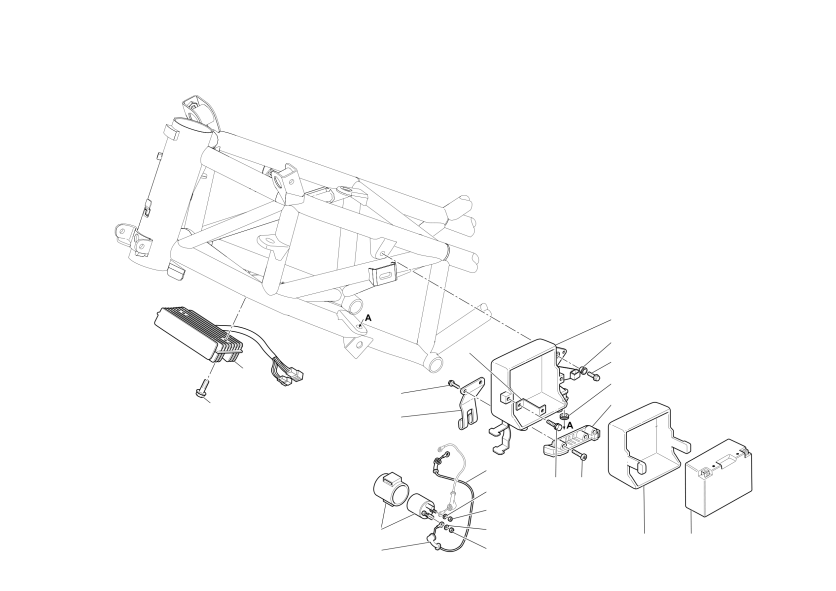 A

A