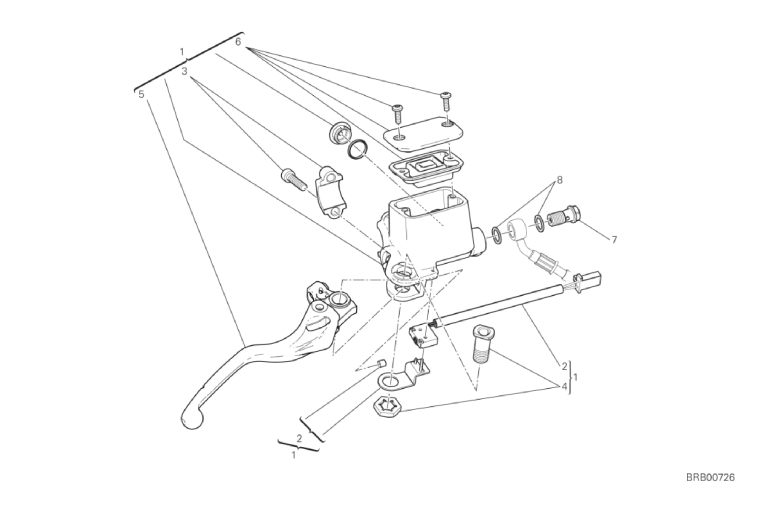 1
6
3
5
8
7
2
1
4
2
1
BRB00726