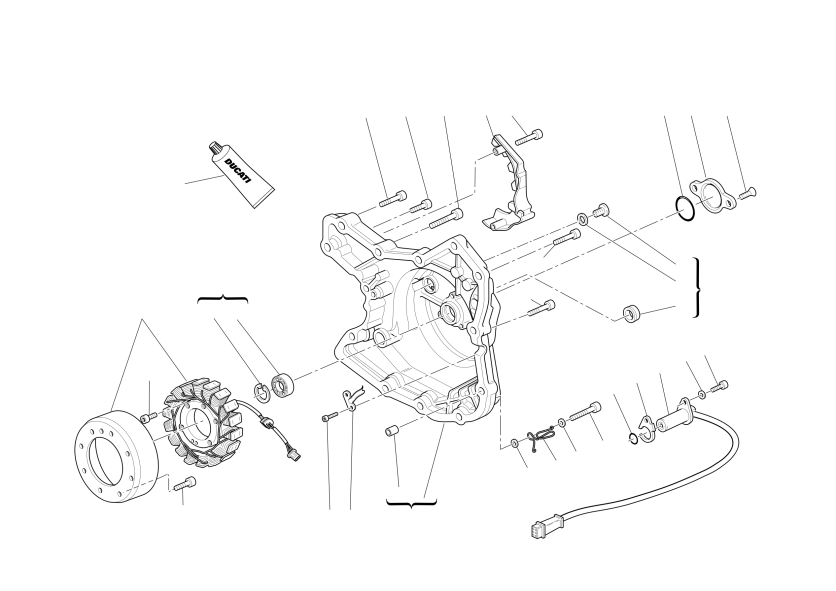 DUCATI