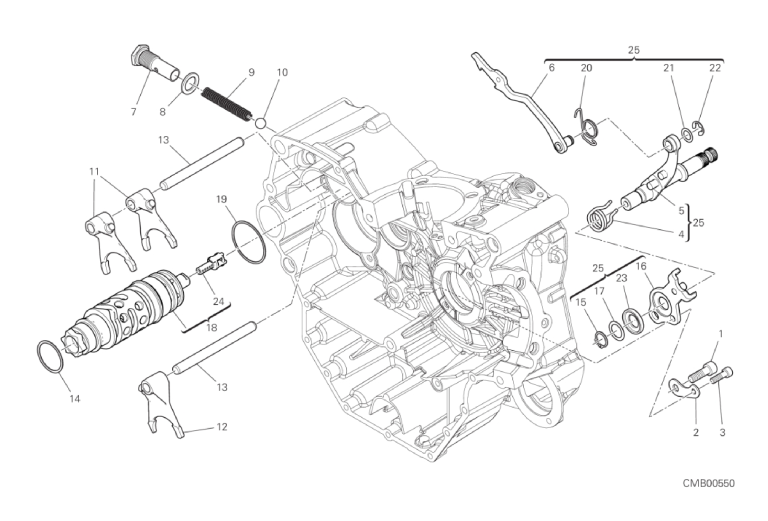 25
6
20
21
22
9
10
7
8
13
11
19
5
4
25
25
16
17
23
15
24
18
1
14
13
12
2
3
CMB00550