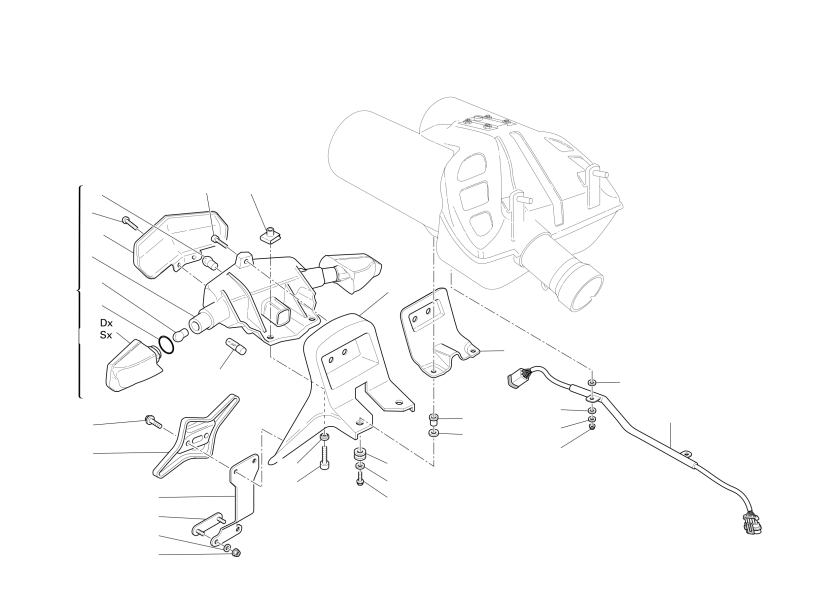 Dx
Sx