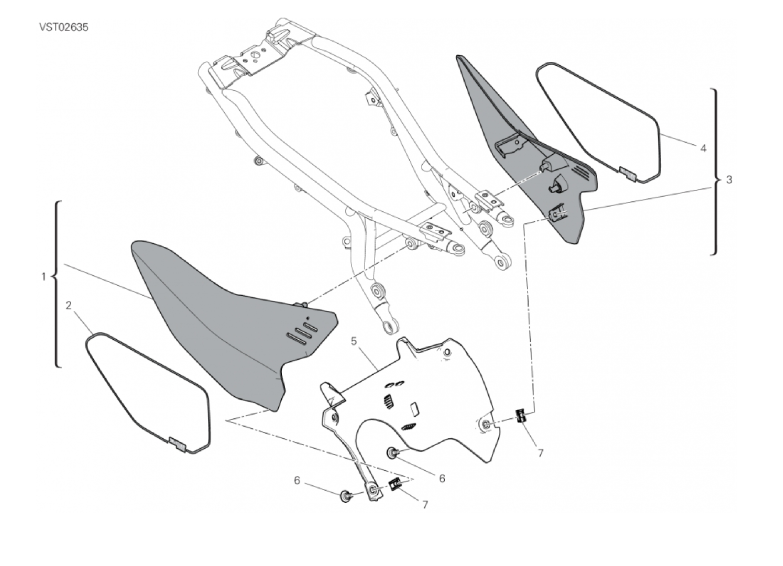 VST02635

4

3

1

2

5

7

6

6

7