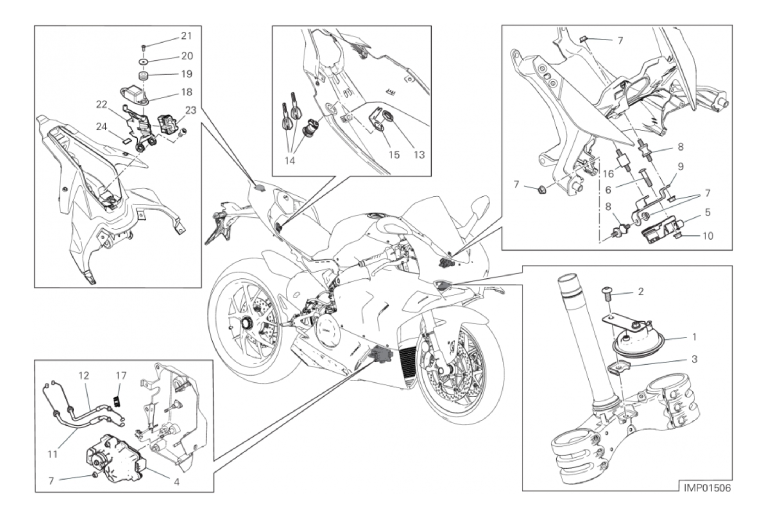 21
20
19
18
22
23
24
14
15
13
7
8
16
9
6
7
7
8
5
10
2
1
3
12
17
11
7
4
IMP01506