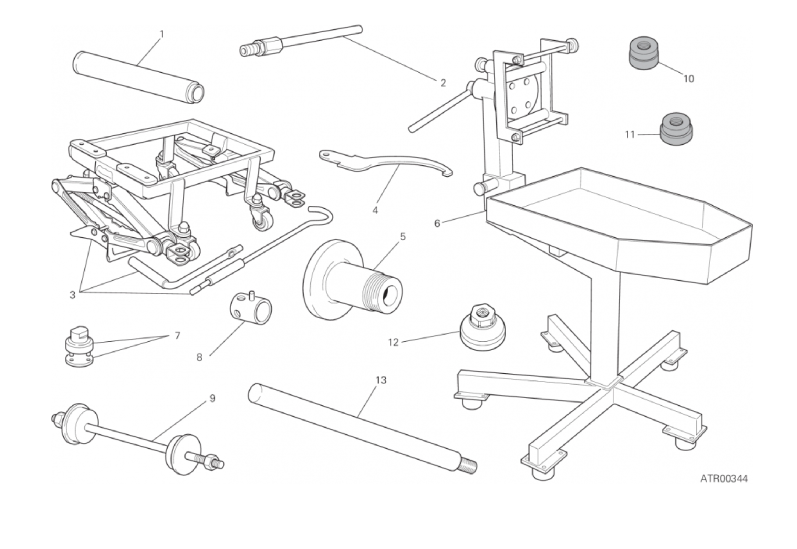 1
2
10
11
4
6
5
3
7
8
12
9
13
ATR00344