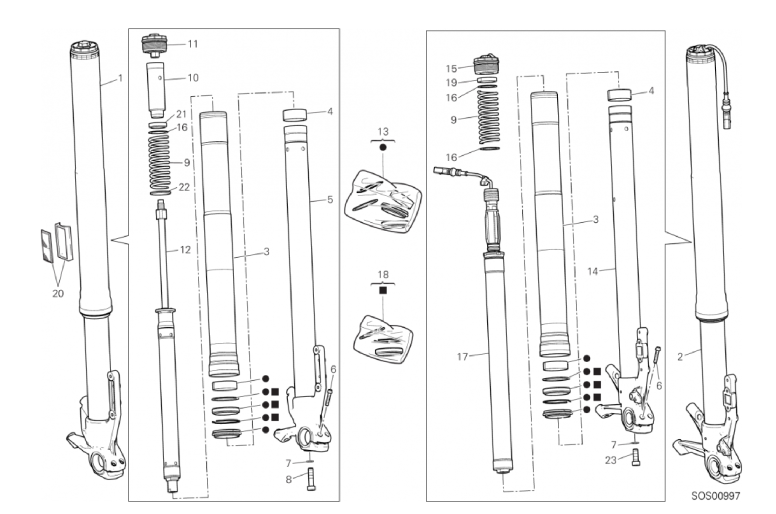 1
11
10
21
16
9
22
12
3
4
5
6
7
8
20
13
18
15
19
16
9
16
3
4
14
17
6
7
23
2
SOS00997