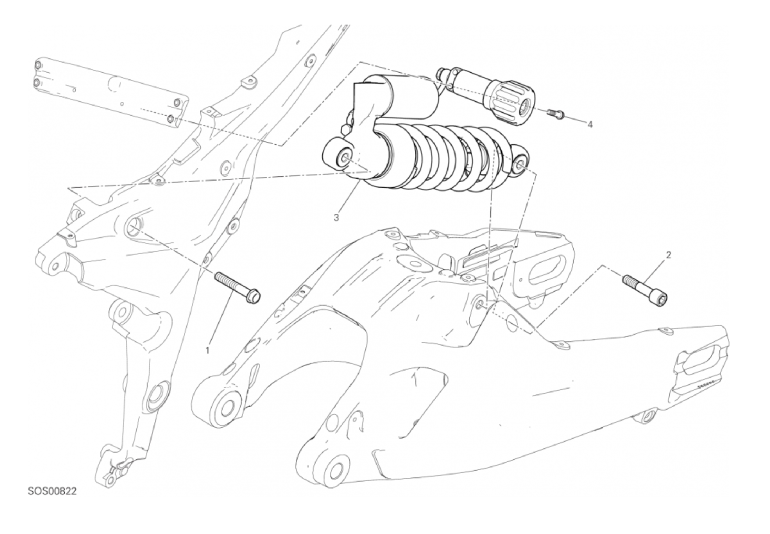 4
3
2
1
SOS00822