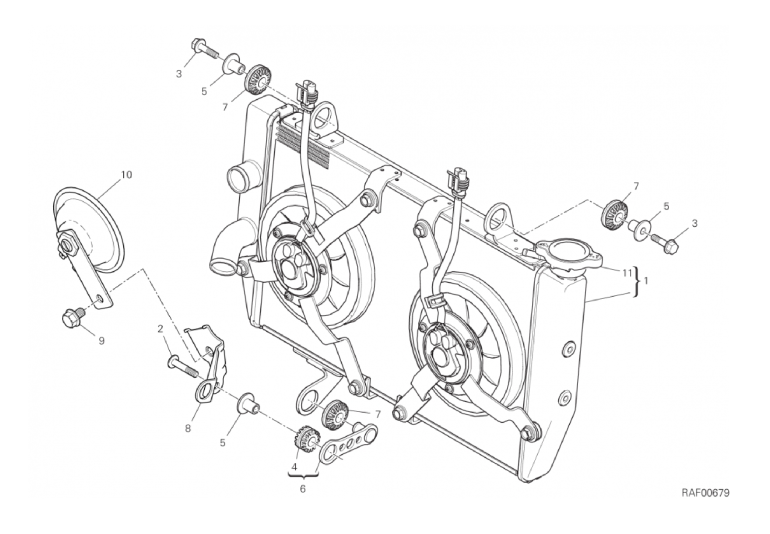 3
5
7
10
7
5
3
11
1
9
2
8
5
7
4
6
RAF00679