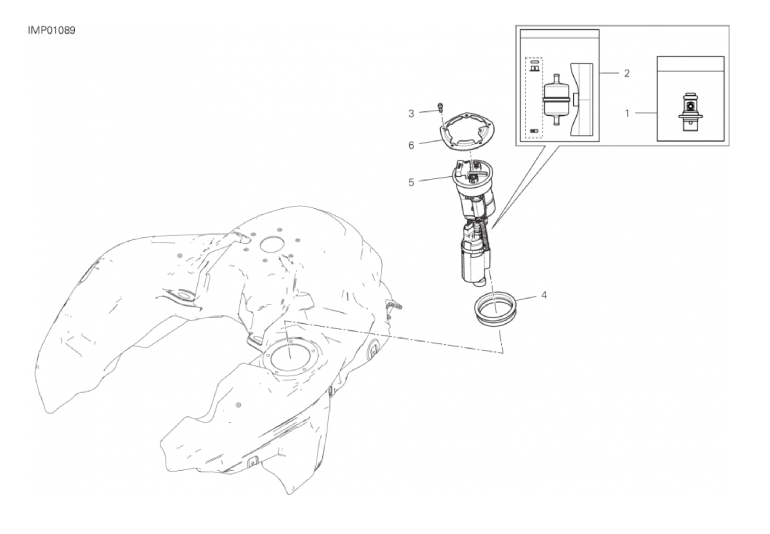 IMP01089

2

1

3

6

5

4