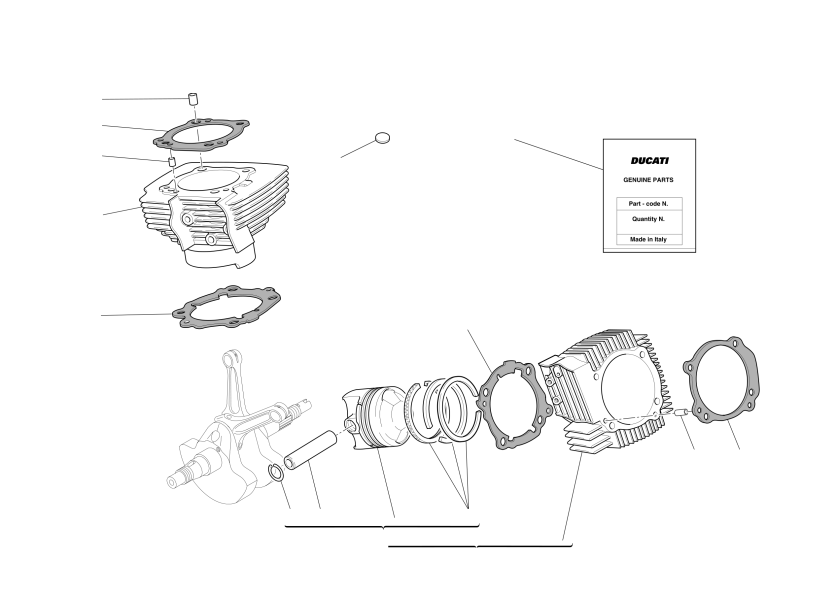 DUCATI

GENUINE PARTS

Part - code N.

Quantity N.

Made in Italy