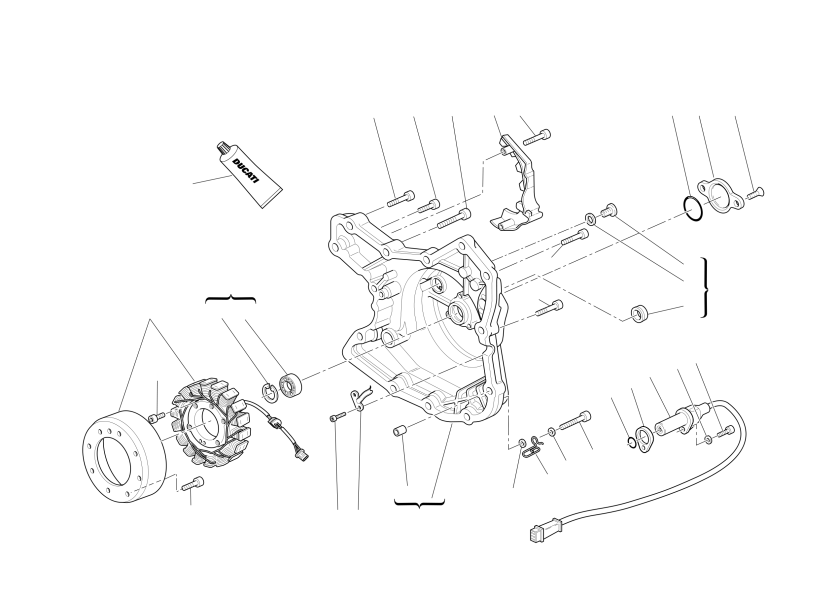 DUCATI