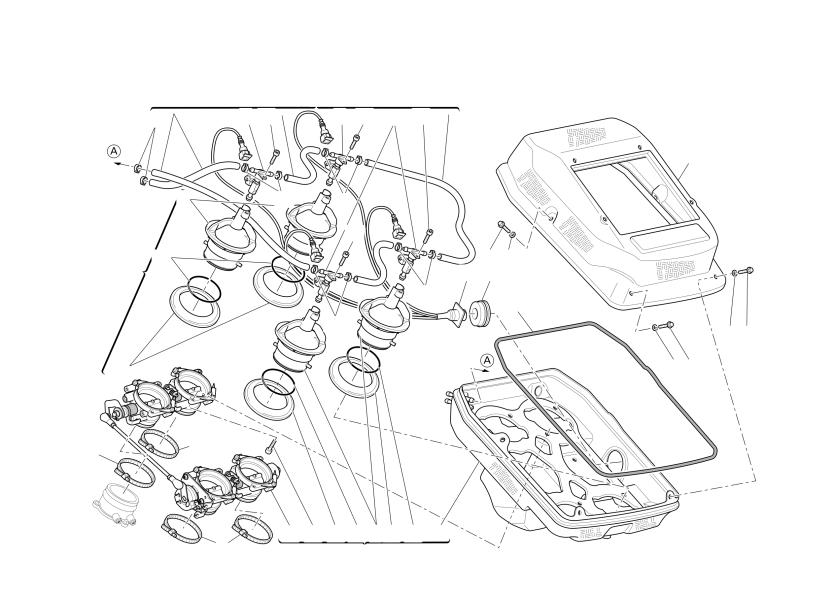 A

A