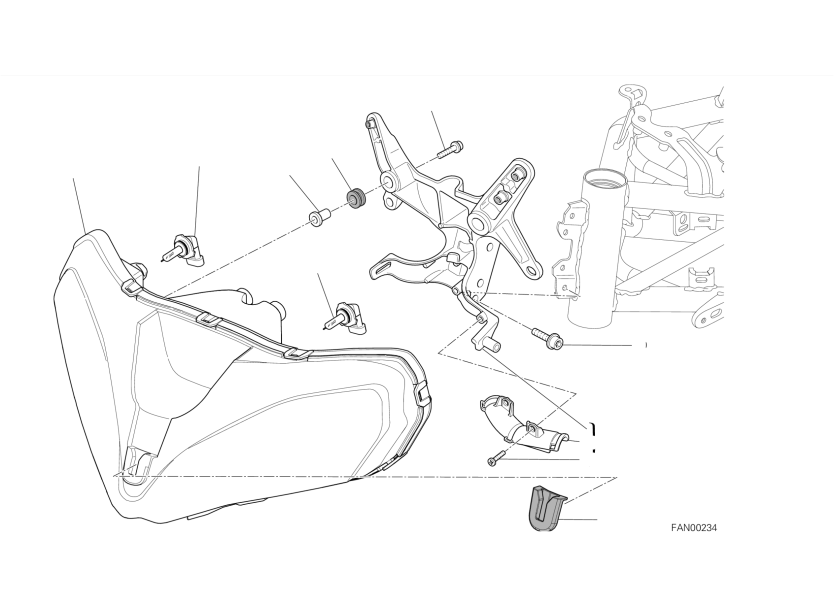 FAN00234