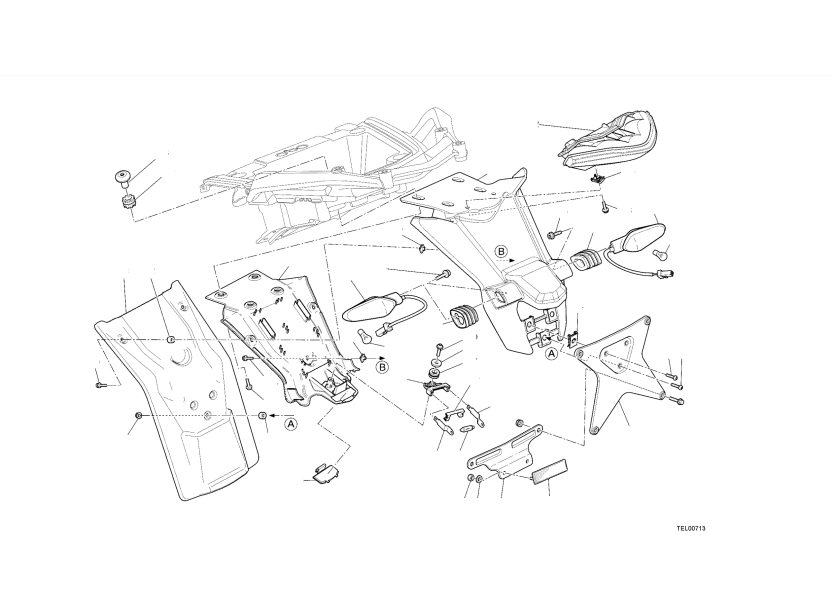 B
B
A
A
TEL00713