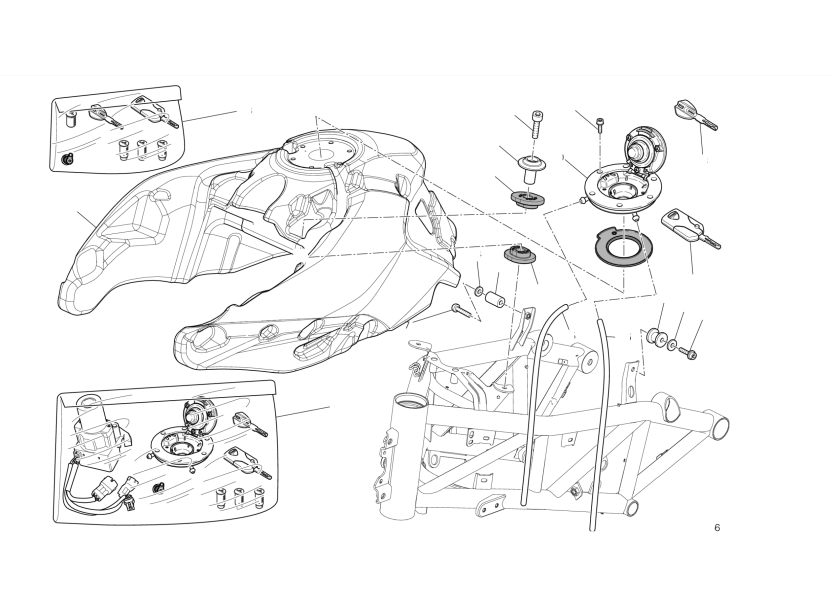 6