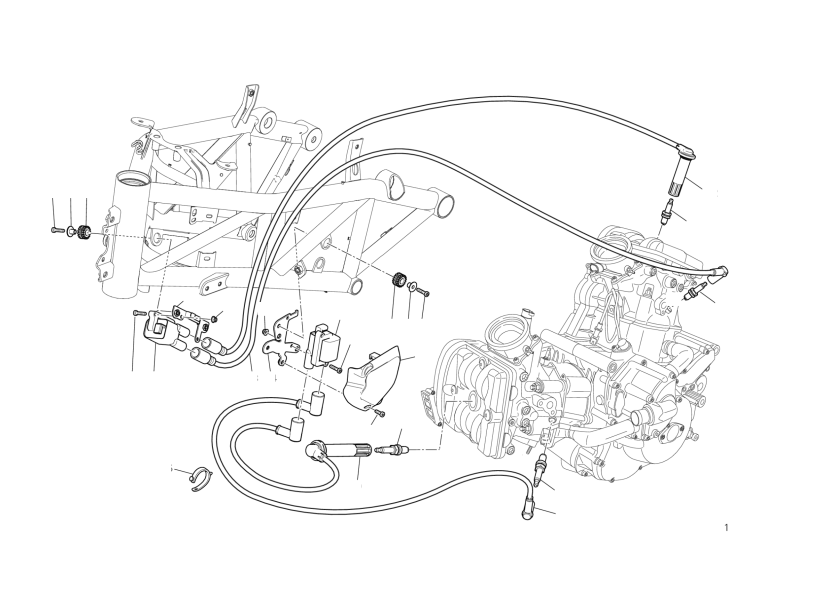 1