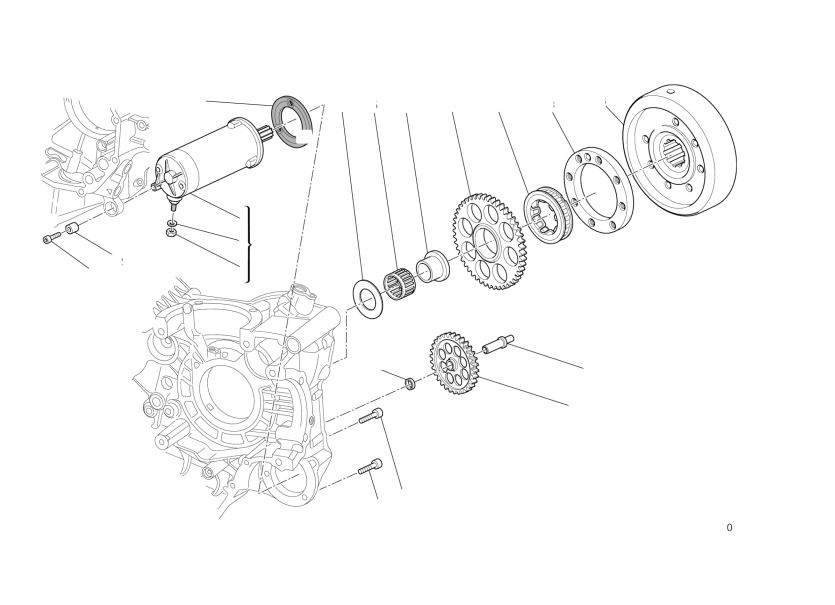 0