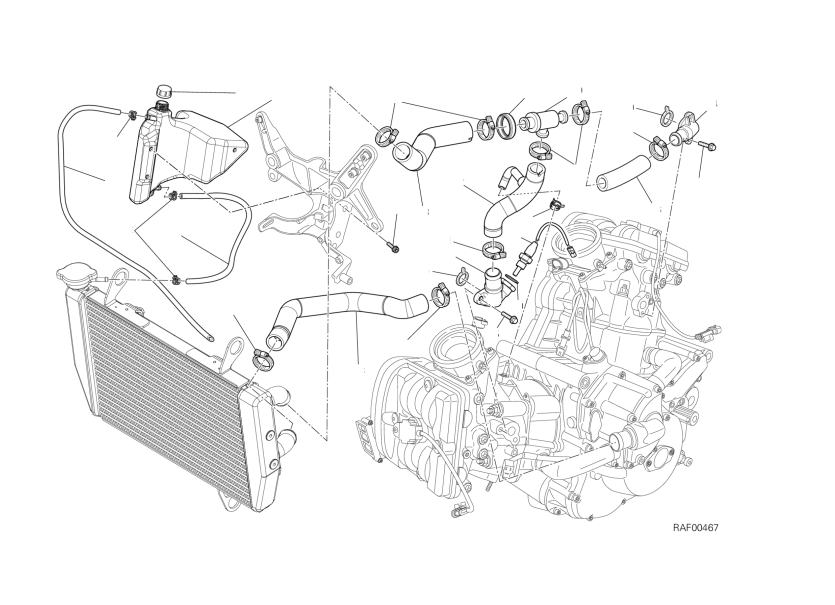 RAF00467