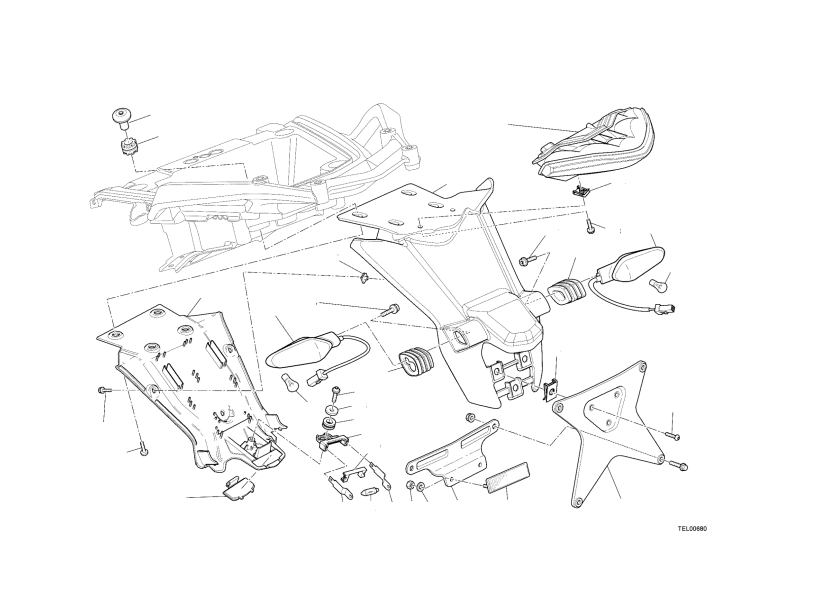 TEL00680