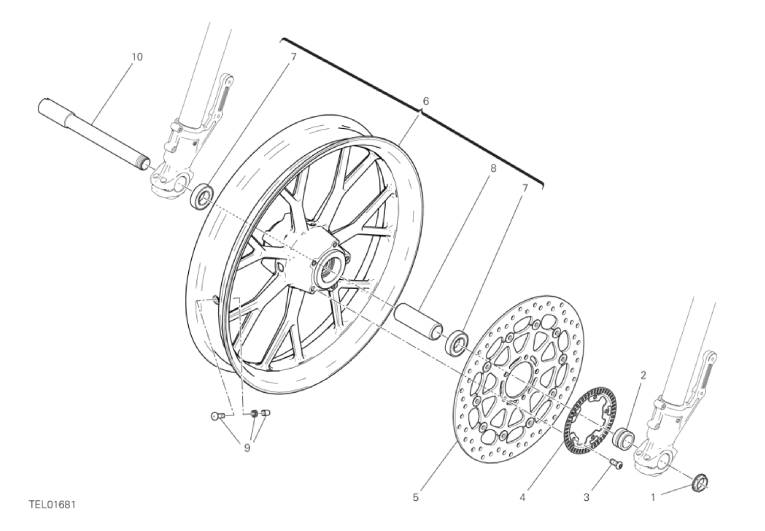 10
7
6
8
7
2
9
5
4
3
1
TEL01681