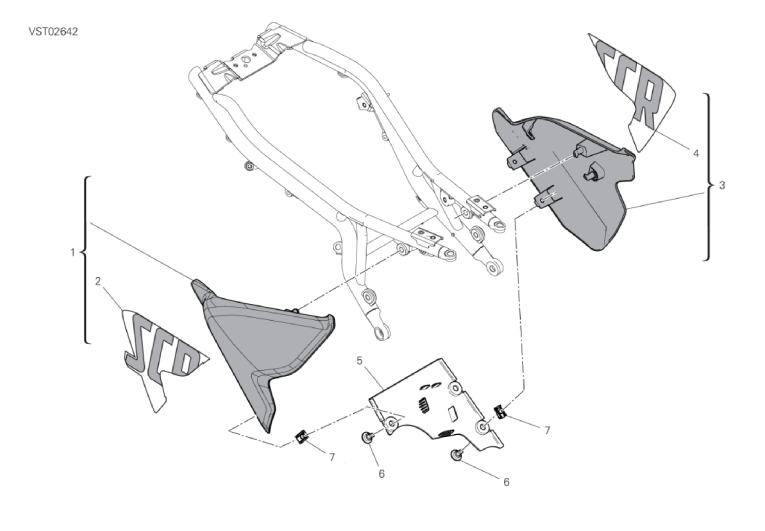 VST02642

SCR

4

3

1

2

SCR

5

7

7

6

6