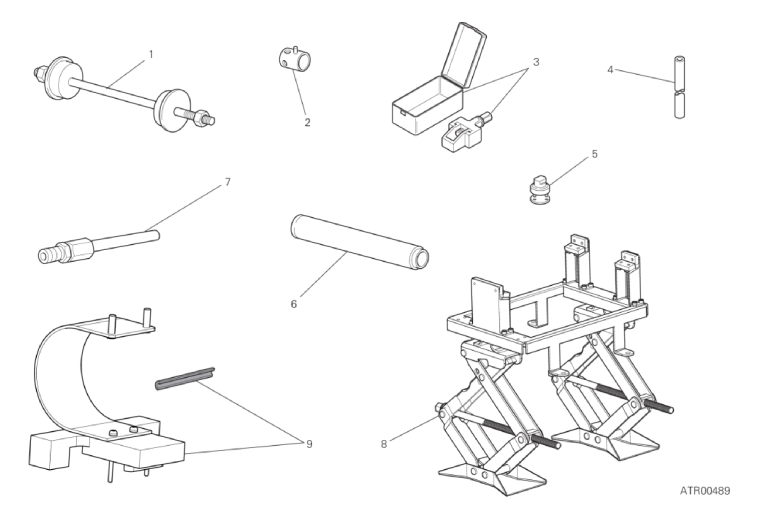 1
2
3
4
5
7
6
9
8
ATR00489