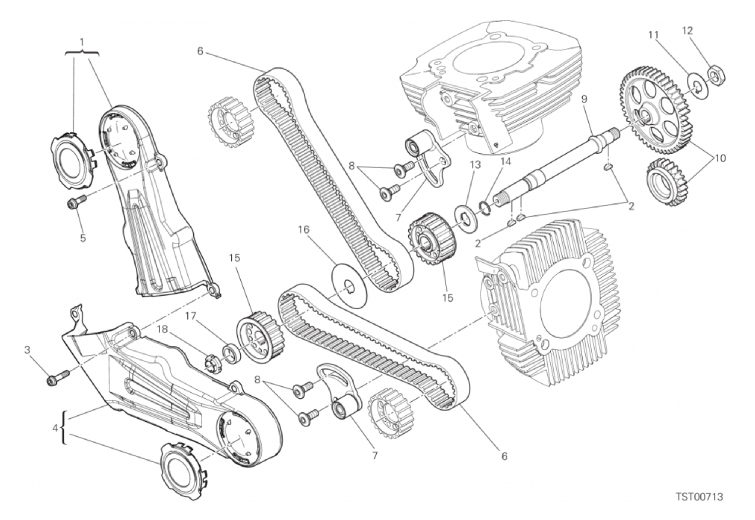 1
6
11
12
9
8
13
14
10
5
7
2
2
16
15
15
17
18
3
8
4
7
6
TST00713