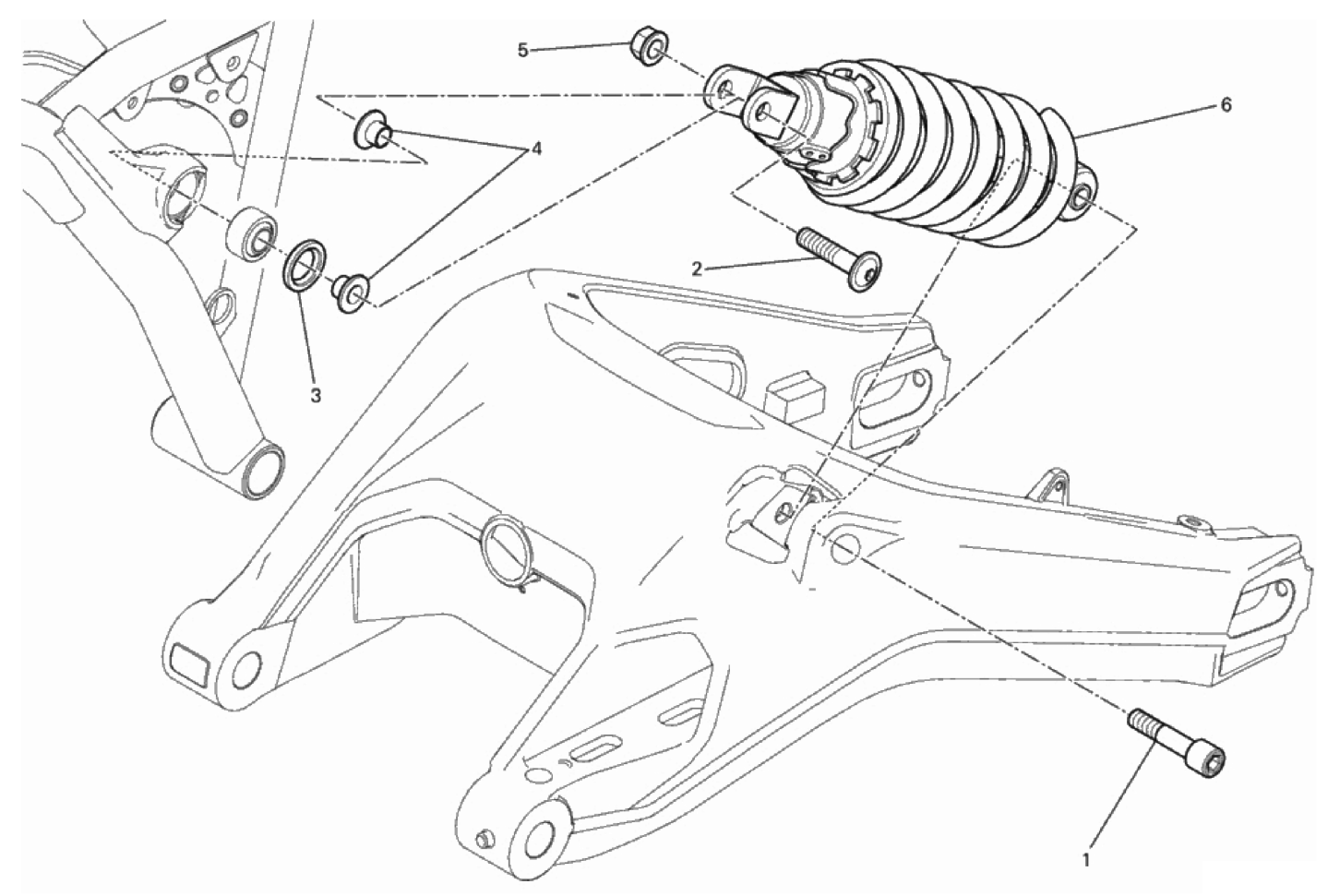 5
6
4
2
3
1