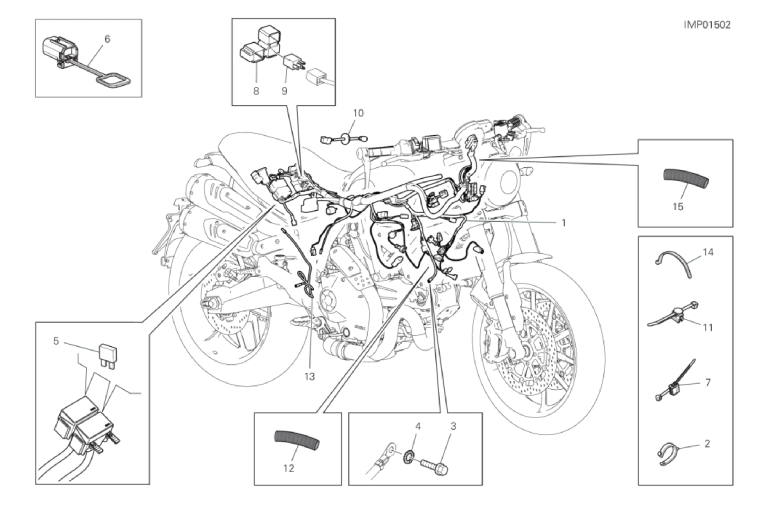 IMP01502

6

8
9

10

15

1

14

11

7

2

5

13

12

4
3