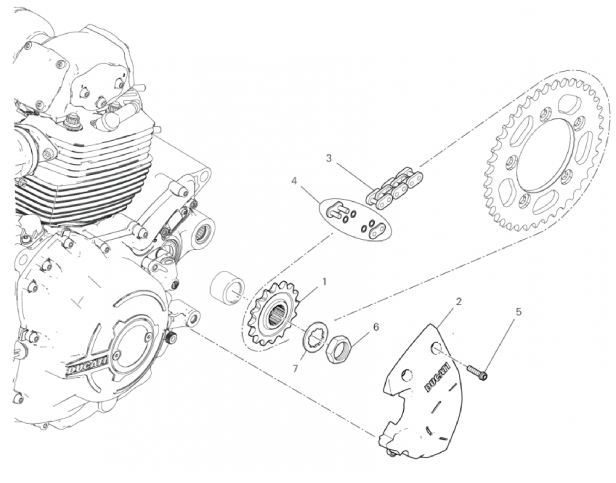 3
4
1
2
5
6
7
DUCATI
DUCATI