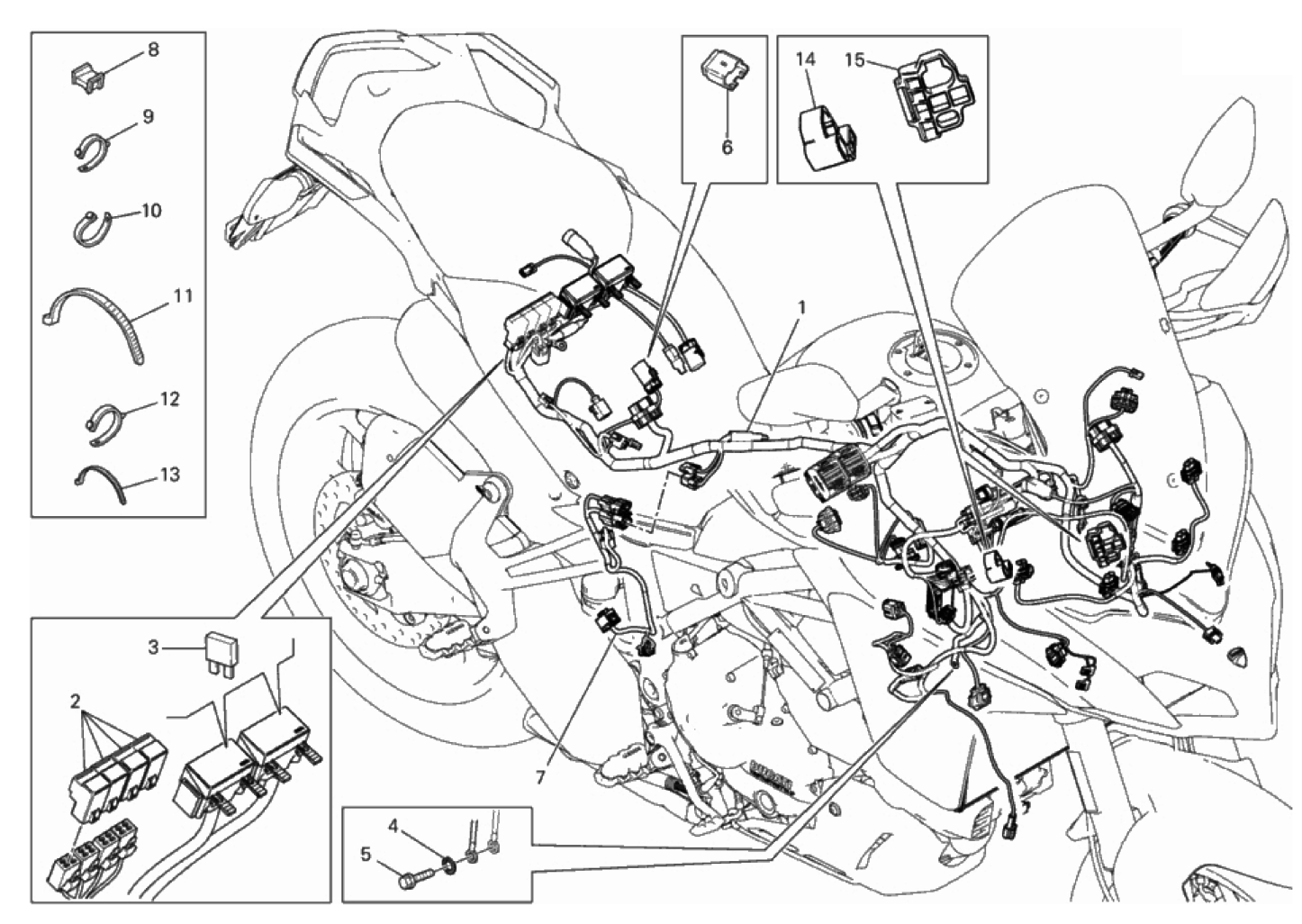 8
9
10
11
12
13
6
14
15
1
3
2
7
4
5