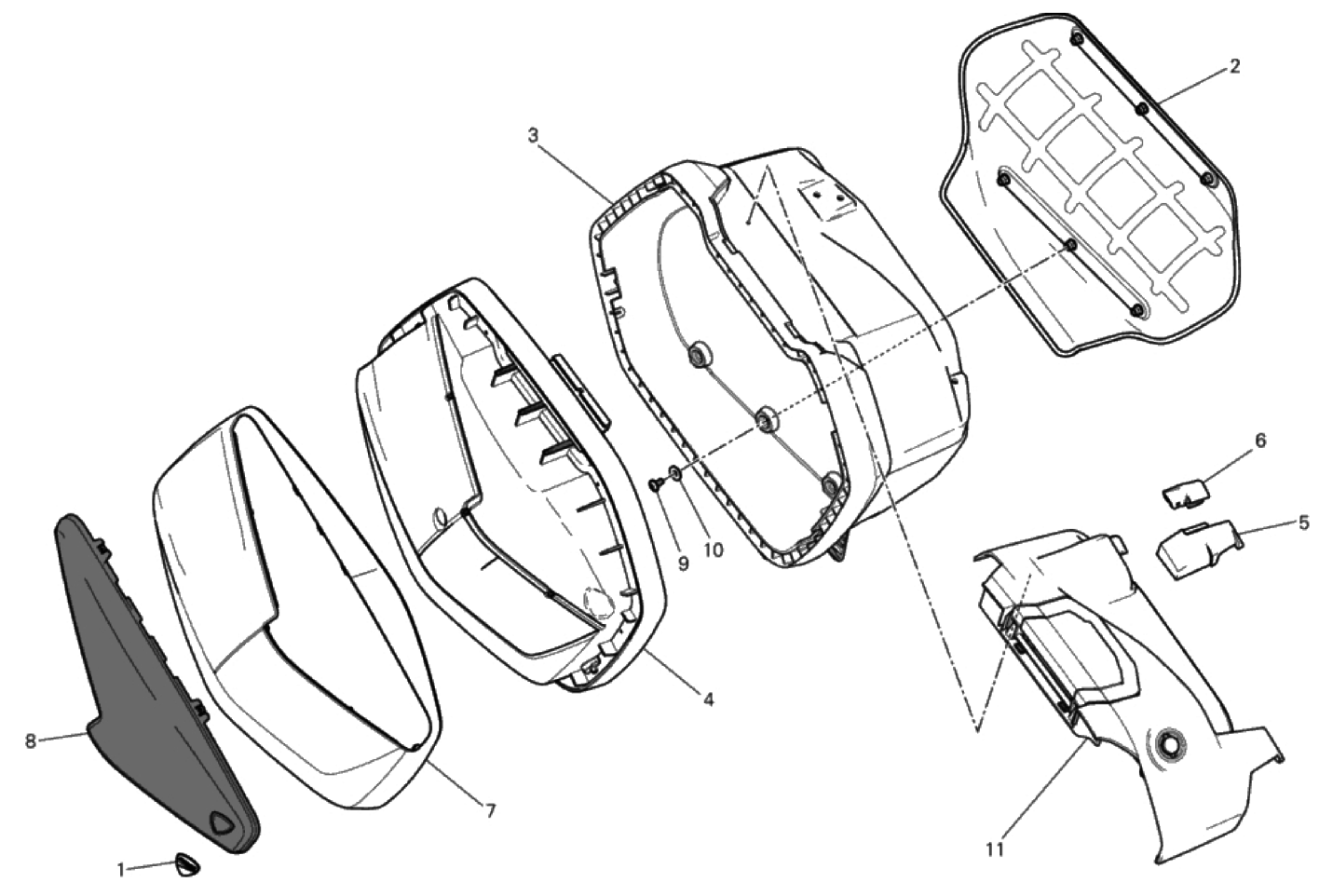 2
3
6
5
9
10
4
8
7
11
1