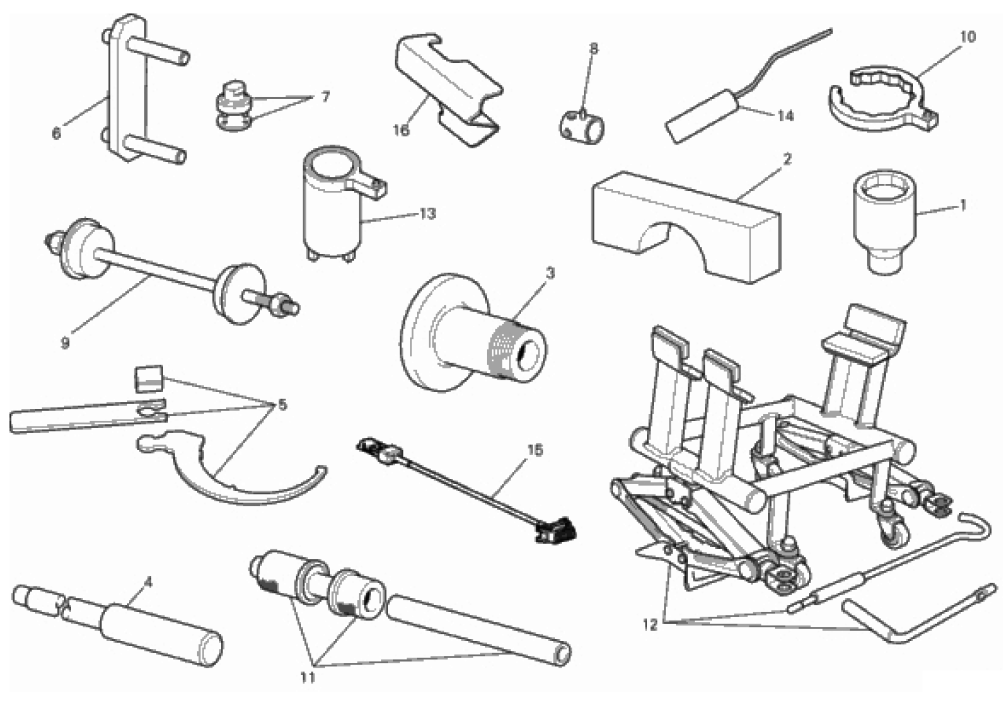 6
7
16
8
14
10
13
2
1
9
3
5
15
4
11
12