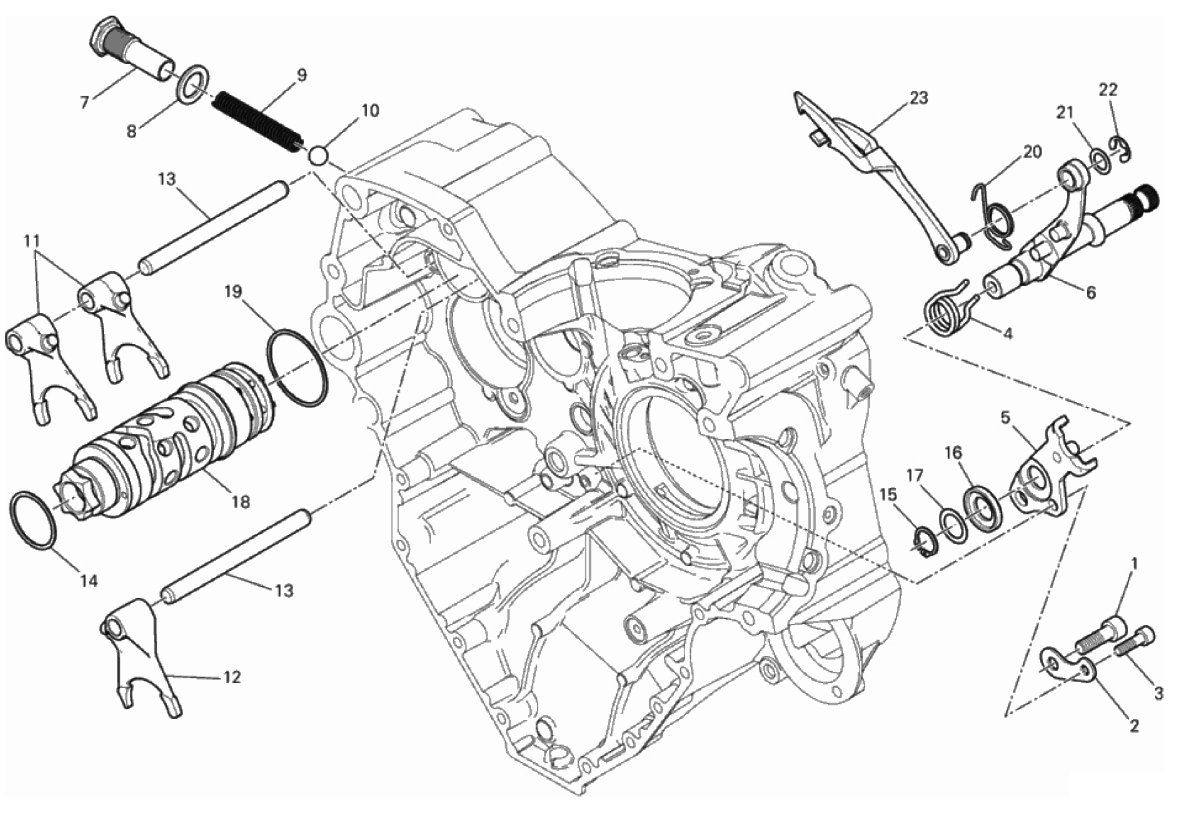 7
8
9
10
13
11
19
18
14
13
12
23
22
21
20
6
4
5
16
17
15
1
3
2