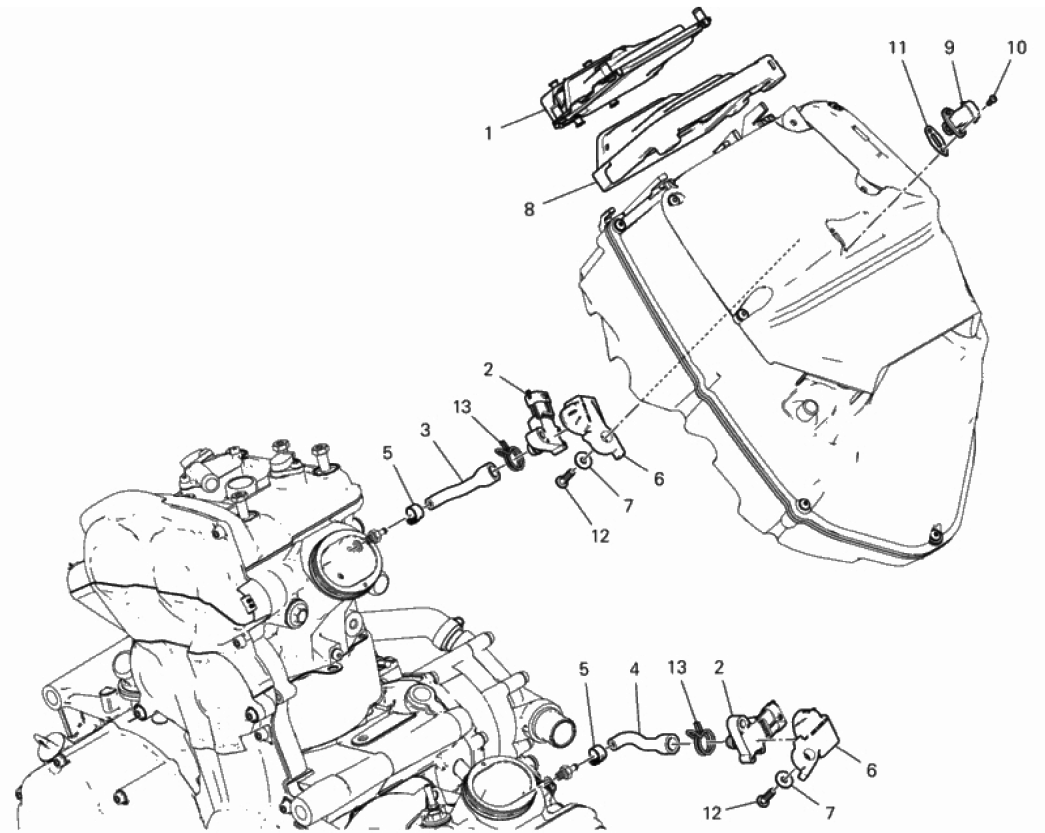 11
9
10
1
8
2
13
3
5
6
7
12
5
4
13
2
6
12
7