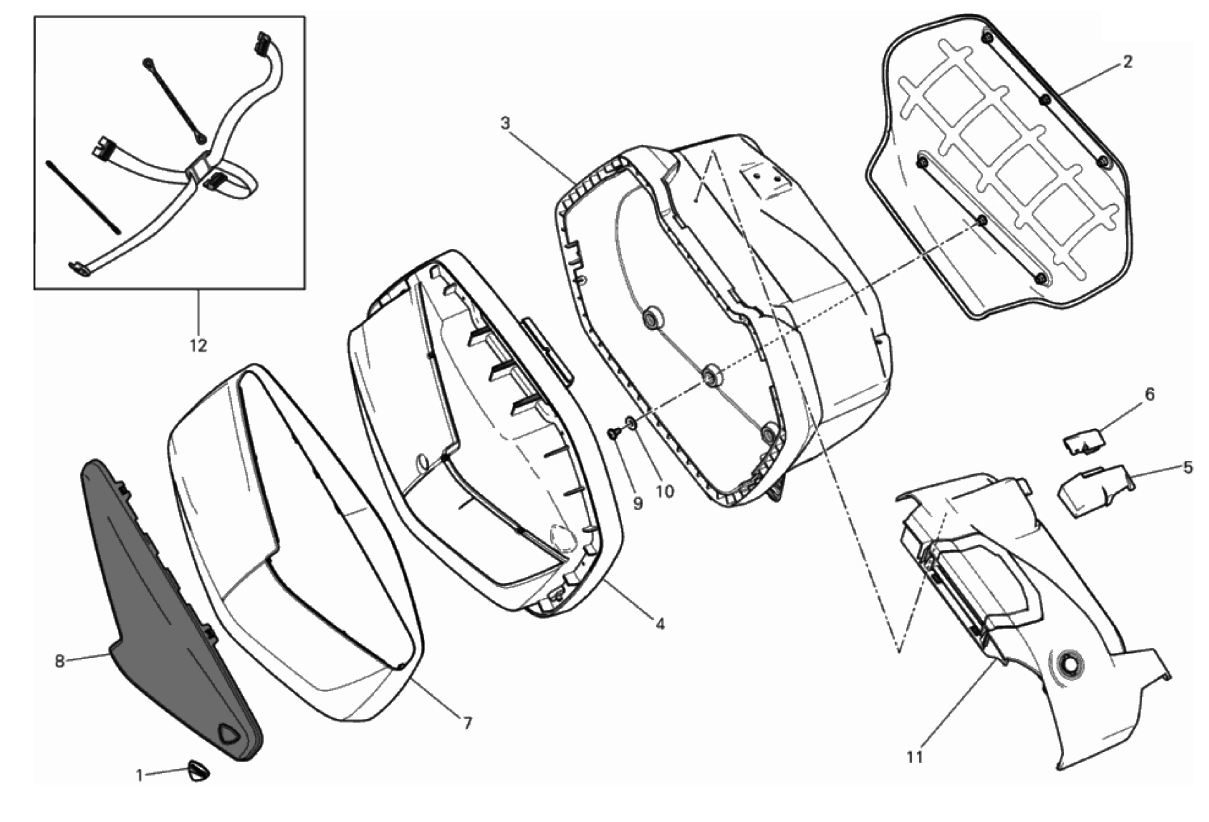 2
3
12
6
5
9
10
4
8
7
11
1