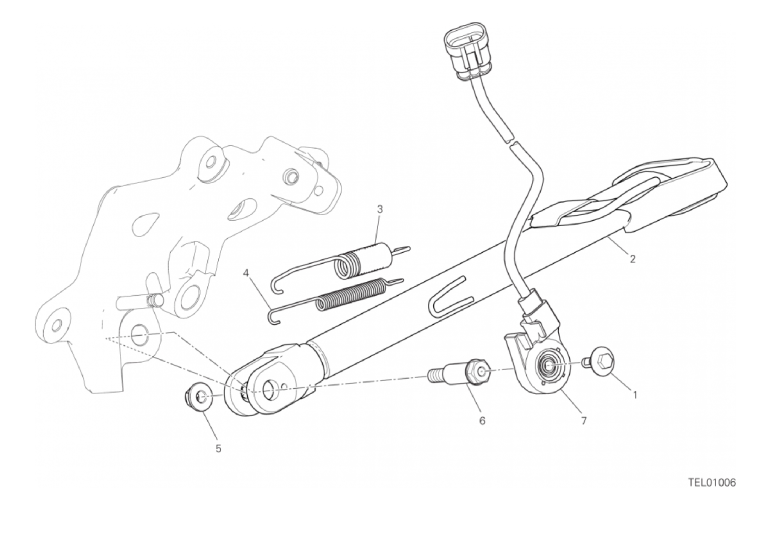 3
4
2
1
7
6
5
TEL01006