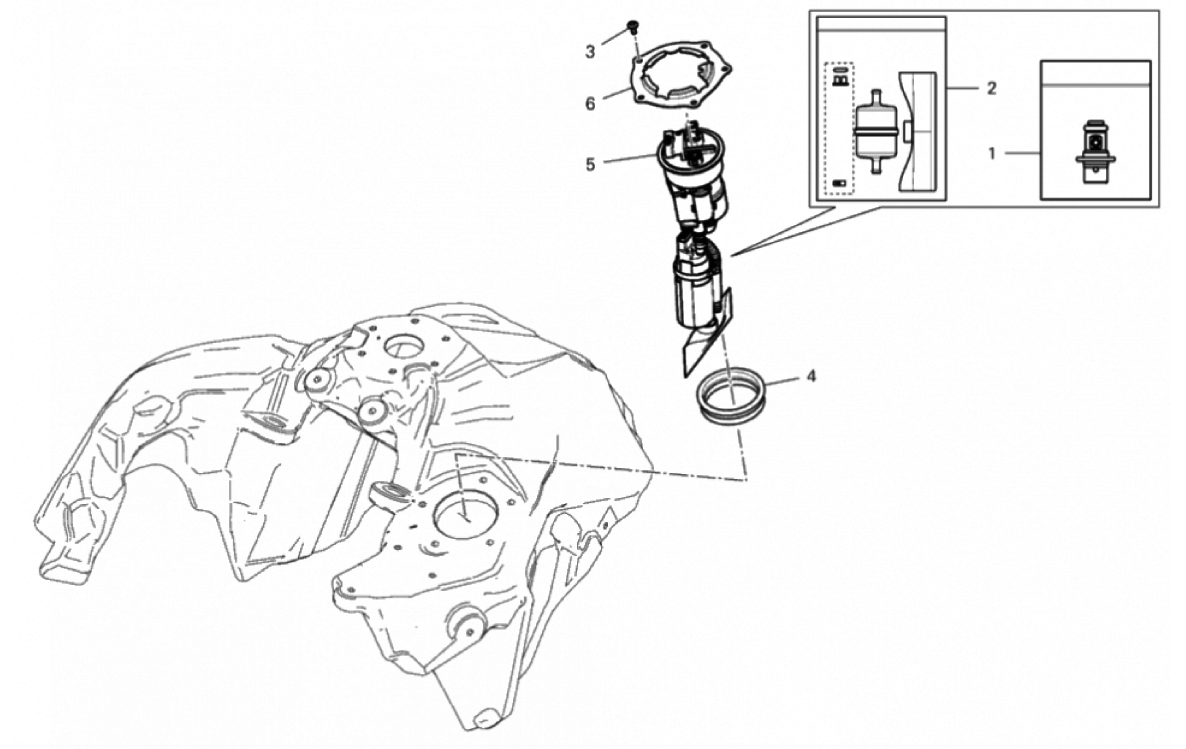 3
6
5
2
1
4