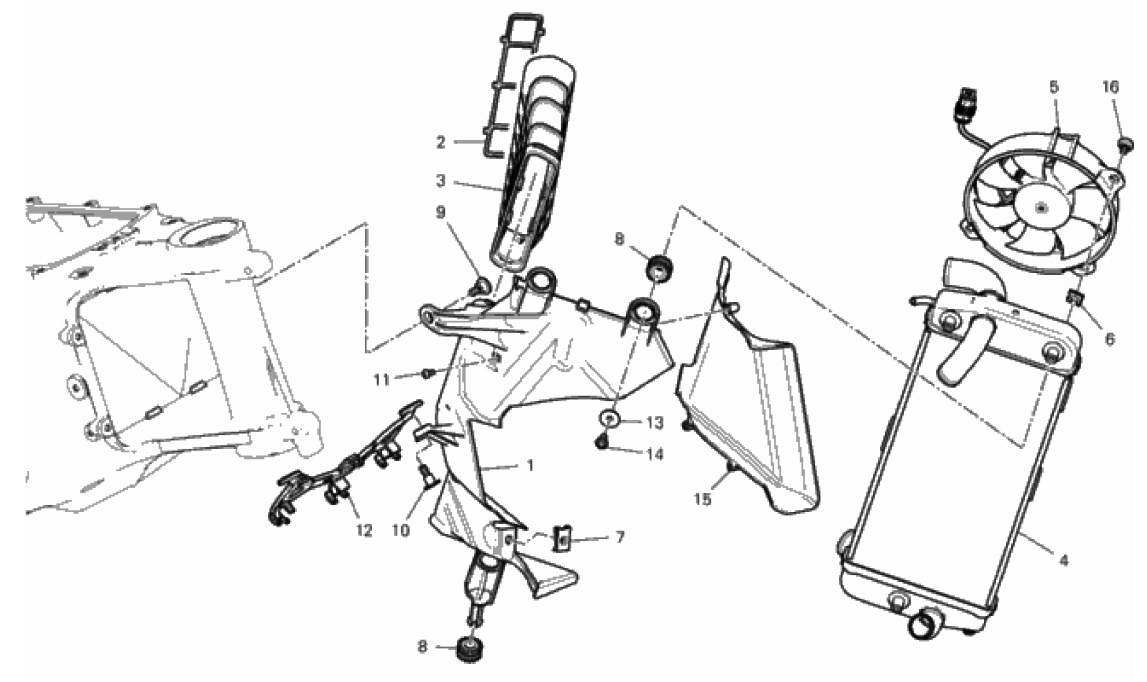 2
3
9
8
5
16
6
11
13
14
1
15
12
10
7
4
8